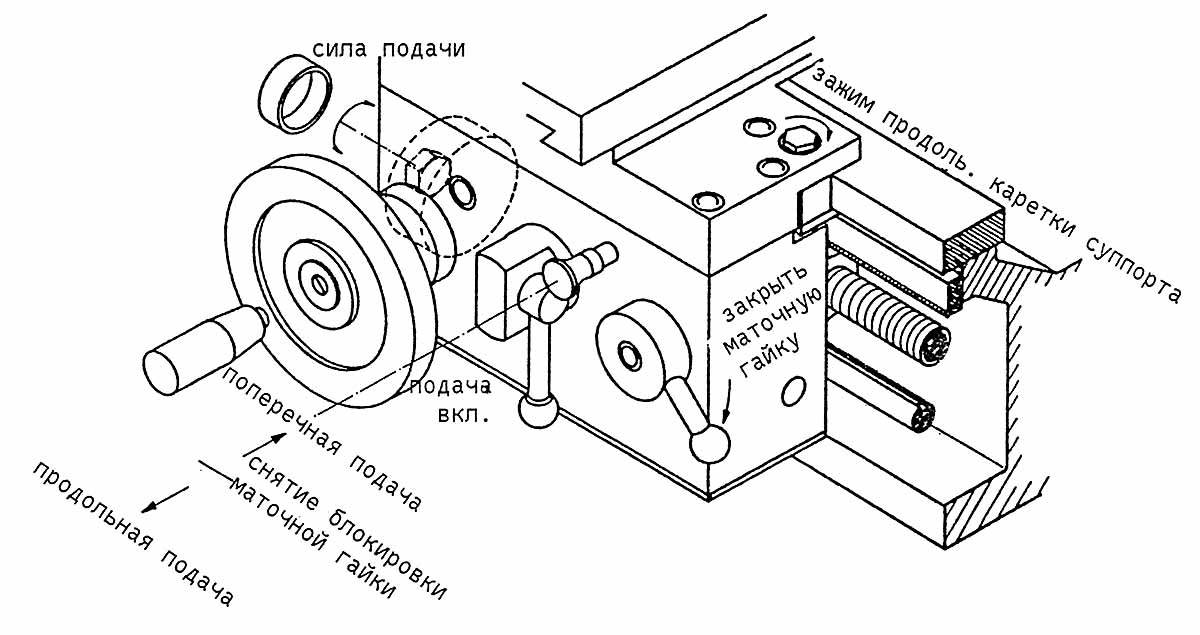 сила подачи

зажим продоль. каретки суппорта

закрыть маточную гайку

подача вкл.

поперечная подача

снятие блокировки маточной гайки

продольная подача